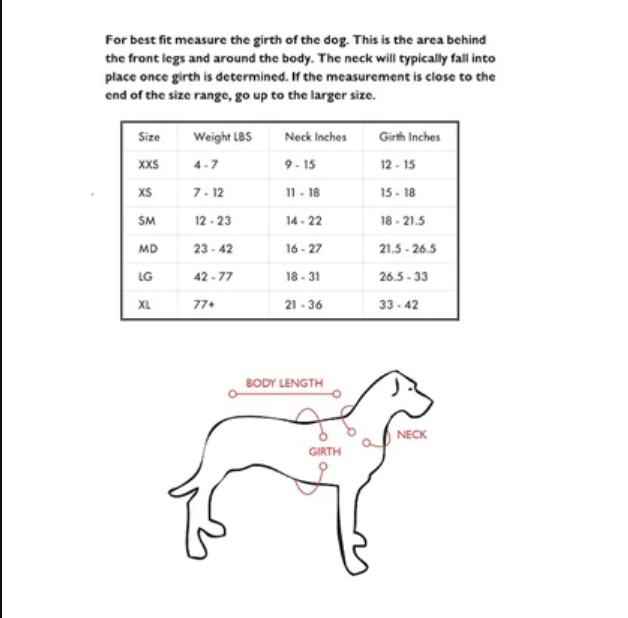 For best fit measure the girth of the dog. This is the area behind the front legs and around the body. The neck will typically fall into place once girth is determined. If the measurement is close to the end of the size range, go up to the larger size.

| Size | Weight LBS | Neck Inches | Girth Inches |
|---|---|---|---|
| XXS | 4 - 7 | 9 - 15 | 12 - 15 |
| XS | 7 - 12 | 11 - 18 | 15 - 18 |
| SM | 12 - 23 | 14 - 22 | 18 - 21.5 |
| MD | 23 - 42 | 16 - 27 | 21.5 - 26.5 |
| LG | 42 - 77 | 18 - 31 | 26.5 - 33 |
| XL | 77+ | 21 - 36 | 33 - 42 |

BODY LENGTH

NECK

GIRTH