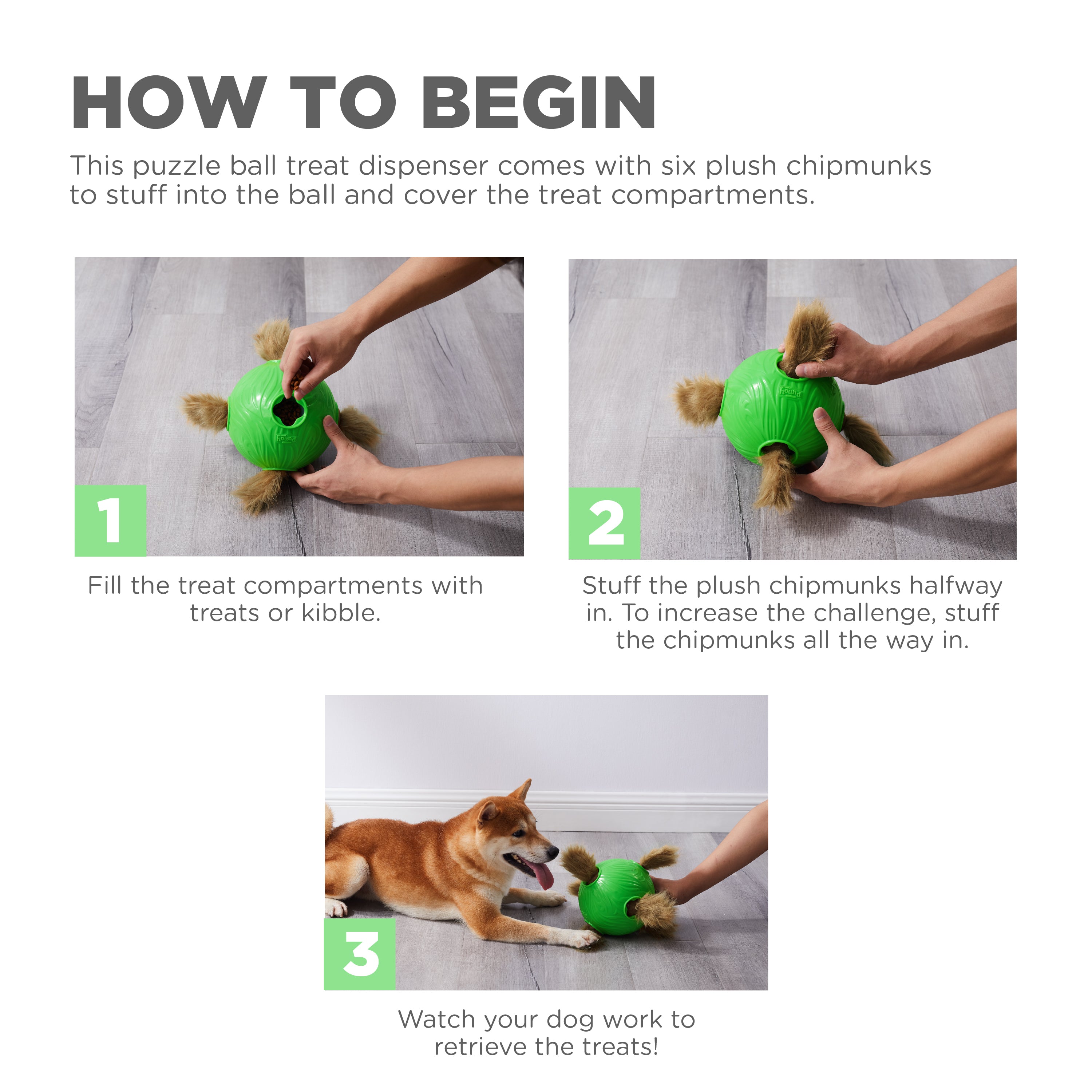 HOW TO BEGIN

This puzzle ball treat dispenser comes with six plush chipmunks to stuff into the ball and cover the treat compartments.

hound

1

Fill the treat compartments with treats or kibble.

hound

2

Stuff the plush chipmunks halfway in. To increase the challenge, stuff the chipmunks all the way in.

3

Watch your dog work to retrieve the treats!